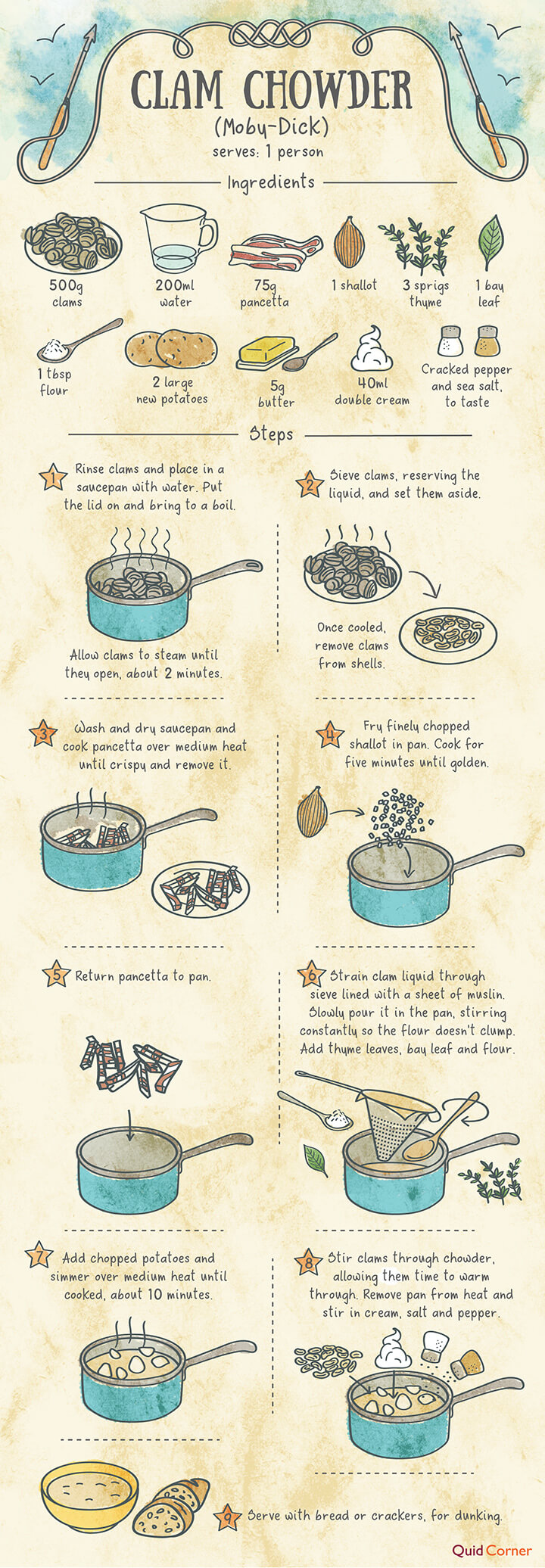 CLAM CHOWDER
(Moby-Dick)
serves: 1 person

Ingredients

500g clams

200ml water

75g pancetta

1 shallot

3 sprigs thyme

1 bay leaf

1 tbsp flour

2 large new potatoes

5g butter

40ml double cream

Cracked pepper and sea salt, to taste

Steps

1 Rinse clams and place in a saucepan with water. Put the lid on and bring to a boil.

Allow clams to steam until they open, about 2 minutes.

2 Sieve clams, reserving the liquid, and set them aside.

Once cooled, remove clams from shells.

3 Wash and dry saucepan and cook pancetta over medium heat until crispy and remove it.

4 Fry finely chopped shallot in pan. Cook for five minutes until golden.

5 Return pancetta to pan.

6 Strain clam liquid through sieve lined with a sheet of muslin. Slowly pour it in the pan, stirring constantly so the flour doesn't clump. Add thyme leaves, bay leaf and flour.

7 Add chopped potatoes and simmer over medium heat until cooked, about 10 minutes.

8 Stir clams through chowder, allowing them time to warm through. Remove pan from heat and stir in cream, salt and pepper.

9 Serve with bread or crackers, for dunking.

Quid Corner